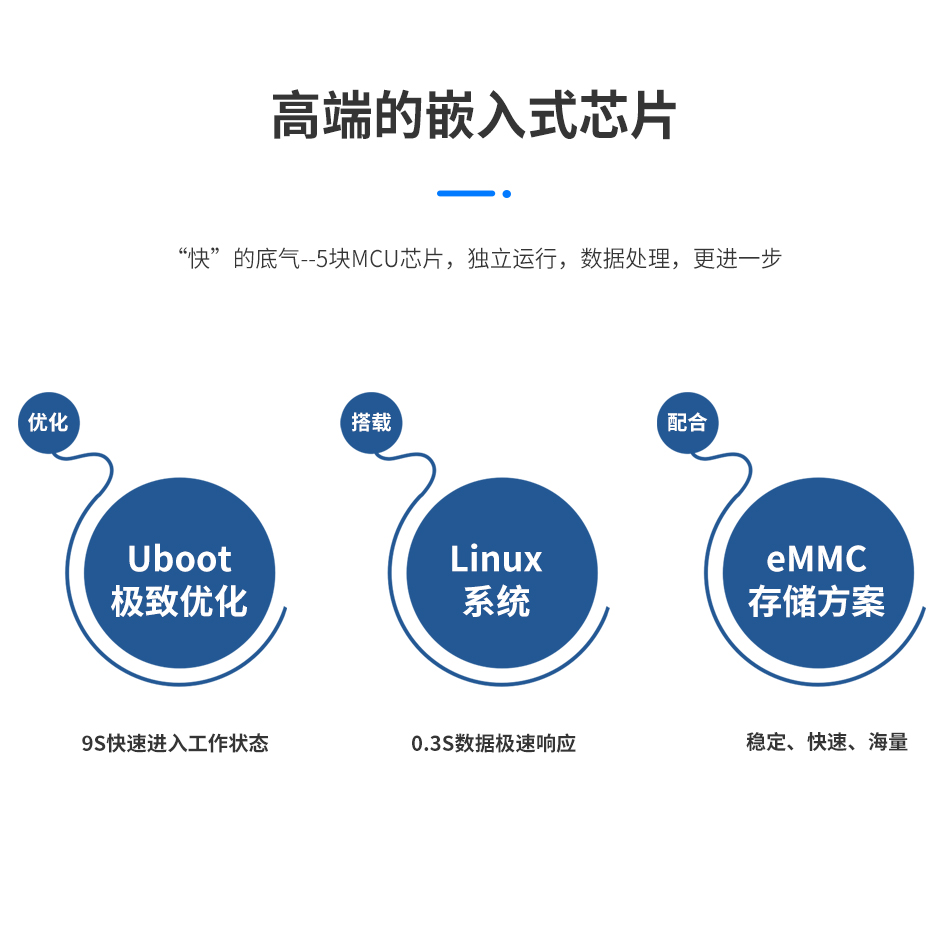 高端的嵌入式芯片

“快”的底气--5块MCU芯片，独立运行，数据处理，更进一步

优化

Uboot
极致优化

9S快速进入工作状态

搭载

Linux
系统

0.3S数据极速响应

配合

eMMC
存储方案

稳定、快速、海量